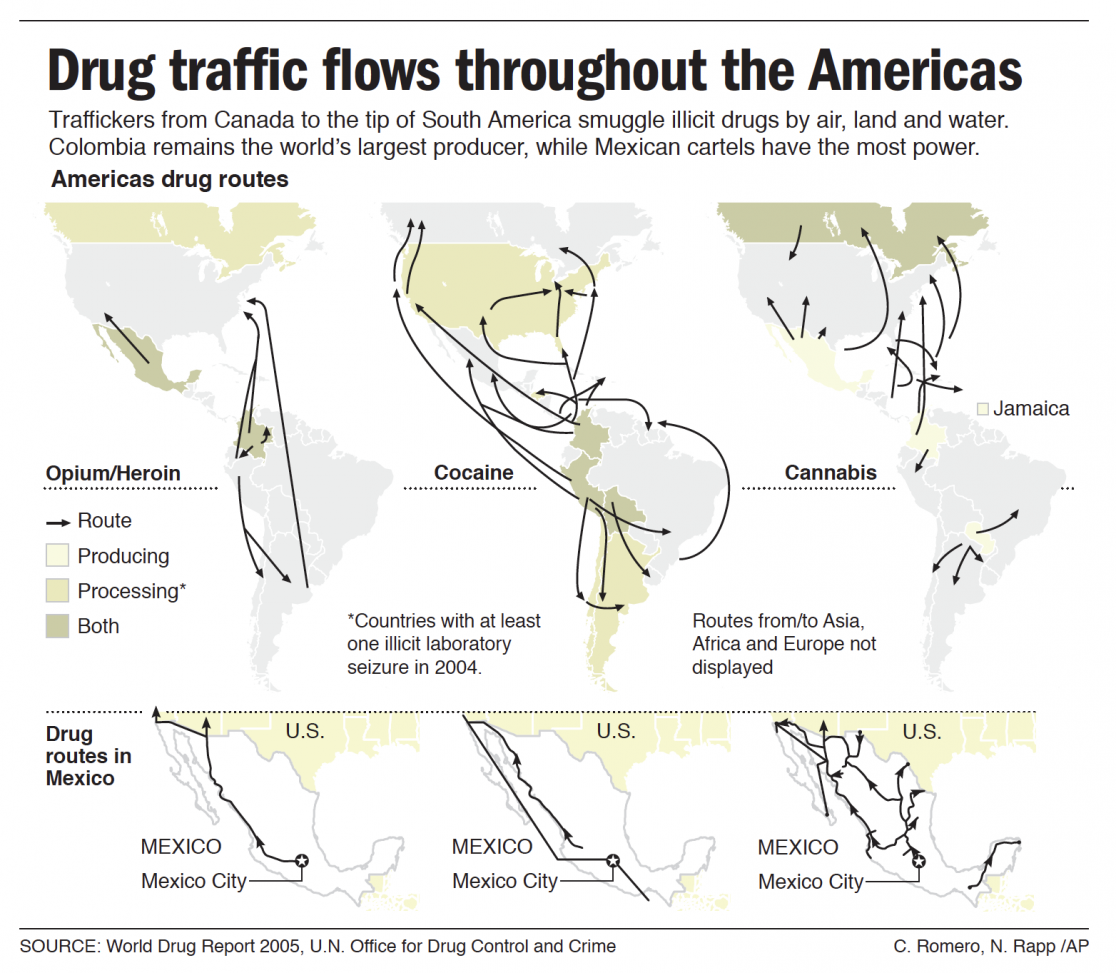 Drug traffic flows throughout the Americas

Traffickers from Canada to the tip of South America smuggle illicit drugs by air, land and water. Colombia remains the world's largest producer, while Mexican cartels have the most power.

Americas drug routes

Opium/Heroin

Cocaine

Cannabis

Jamaica

Route
Producing
Processing*
Both

*Countries with at least one illicit laboratory seizure in 2004.

Routes from/to Asia, Africa and Europe not displayed

Drug routes in Mexico

U.S.
MEXICO
Mexico City

U.S.
MEXICO
Mexico City

U.S.
MEXICO
Mexico City

SOURCE: World Drug Report 2005, U.N. Office for Drug Control and Crime

C. Romero, N. Rapp /AP