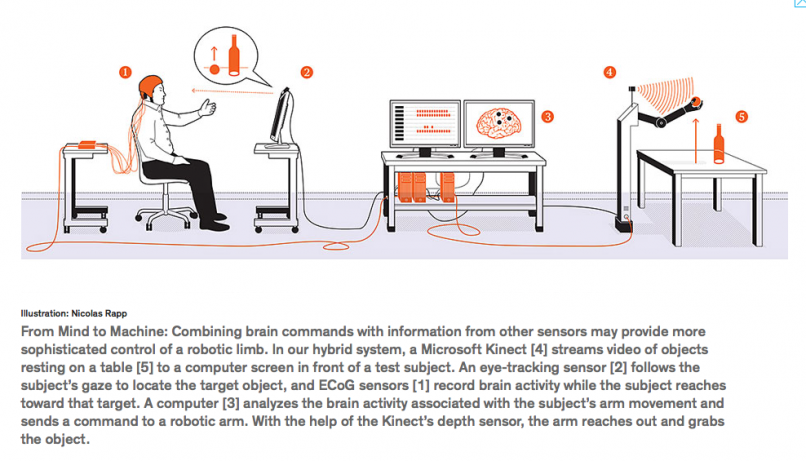 1

2

3

4

5

Illustration: Nicolas Rapp

From Mind to Machine: Combining brain commands with information from other sensors may provide more sophisticated control of a robotic limb. In our hybrid system, a Microsoft Kinect [4] streams video of objects resting on a table [5] to a computer screen in front of a test subject. An eye-tracking sensor [2] follows the subject's gaze to locate the target object, and ECoG sensors [1] record brain activity while the subject reaches toward that target. A computer [3] analyzes the brain activity associated with the subject's arm movement and sends a command to a robotic arm. With the help of the Kinect's depth sensor, the arm reaches out and grabs the object.