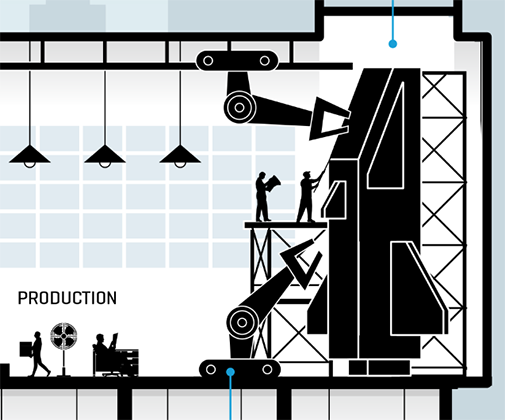 PRODUCTION