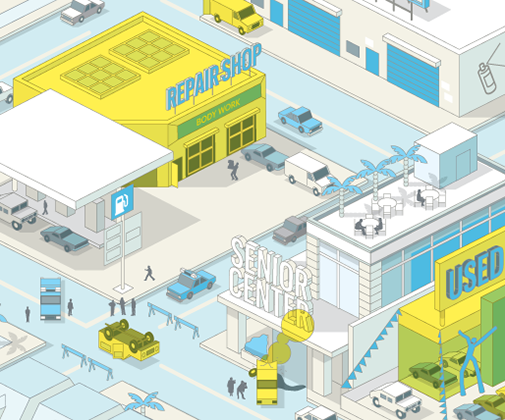 REPAIR SHOP
BODY WORK
SENIOR CENTER
USED